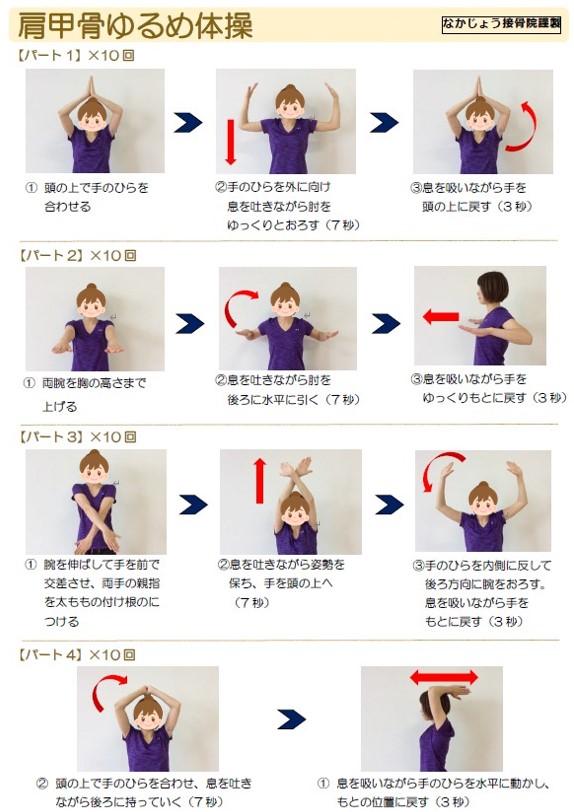 肩甲骨ゆるめ体操

なかじょう接骨院謹製

【パート1】×10回

① 頭の上で手のひらを合わせる

②手のひらを外に向け息を吐きながら肘をゆっくりとおろす（7秒）

③息を吸いながら手を頭の上に戻す（3秒）

【パート2】×10回

① 両腕を胸の高さまで上げる

②息を吐きながら肘を後ろに水平に引く（7秒）

③息を吸いながら手をゆっくりもとに戻す（3秒）

【パート3】×10回

① 腕を伸ばして手を前で交差させ、両手の親指を太ももの付け根のにつける

②息を吐きながら姿勢を保ち、手を頭の上へ（7秒）

③手のひらを内側に反して後ろ方向に腕をおろす。息を吸いながら手をもとに戻す（3秒）

【パート4】×10回

② 頭の上で手のひらを合わせ、息を吐きながら後ろに持っていく（7秒）

① 息を吸いながら手のひらを水平に動かし、もとの位置に戻す（3秒）