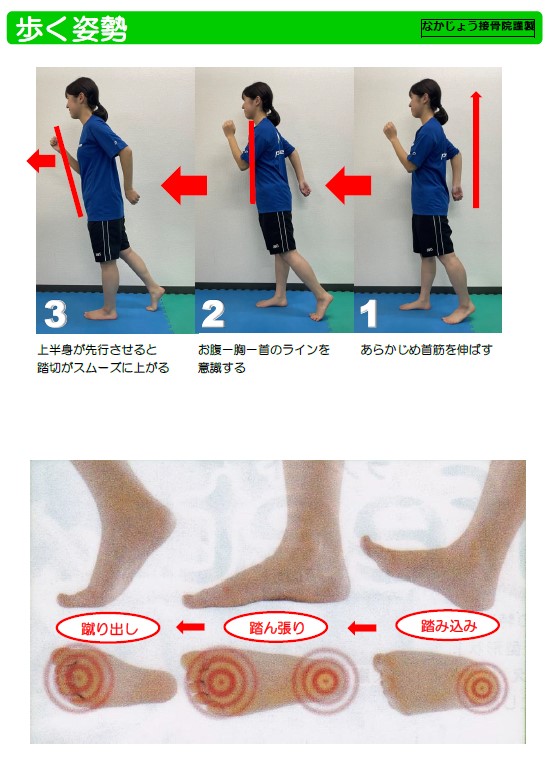 歩く姿勢

なかじょう接骨院謹製

3

2

1

上半身が先行させると
踏切がスムーズに上がる

お腹ー胸ー首のラインを
意識する

あらかじめ首筋を伸ばす

蹴り出し

踏ん張り

踏み込み